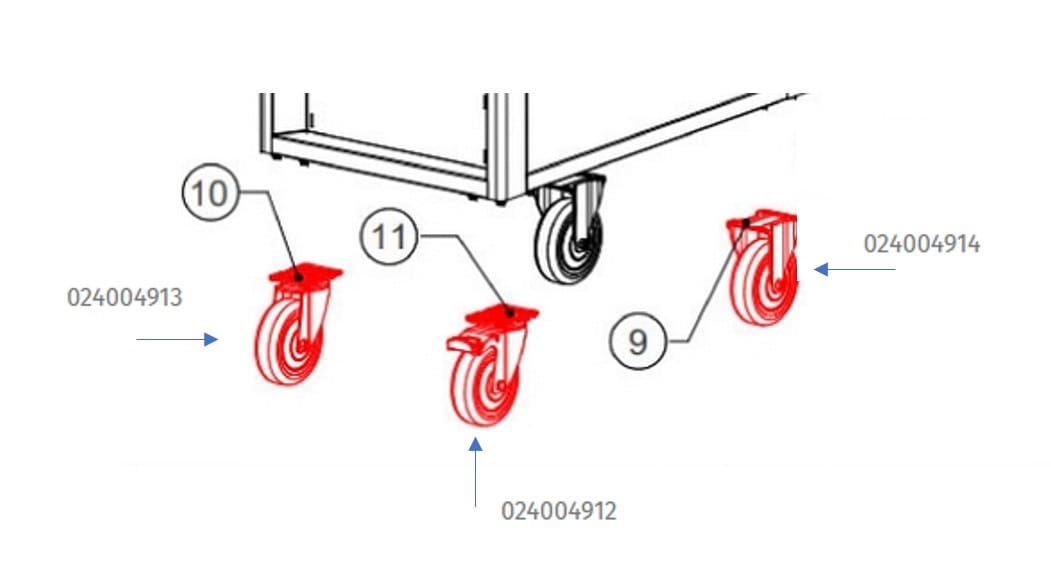 10

11

024004914

024004913

9

024004912